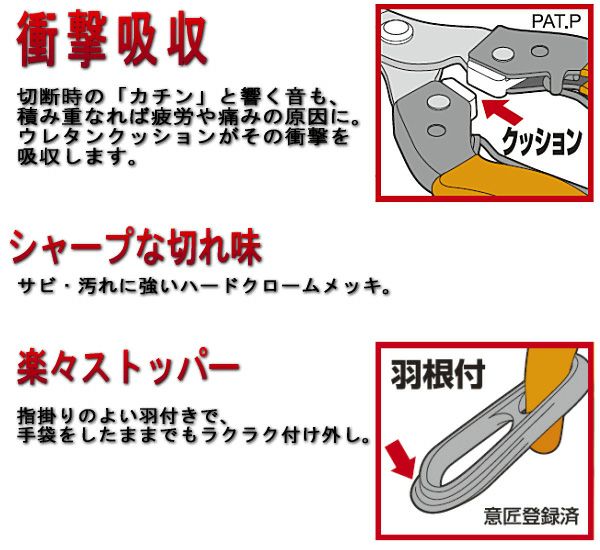 衝撃吸収

切断時の「カチン」と響く音も、積み重なれば疲労や痛みの原因に。ウレタンクッションがその衝撃を吸収します。

PAT.P

クッション

シャープな切れ味

サビ・汚れに強いハードクロームメッキ。

楽々ストッパー

指掛りのよい羽付きで、手袋をしたままでもラクラク付け外し。

羽根付

意匠登録済